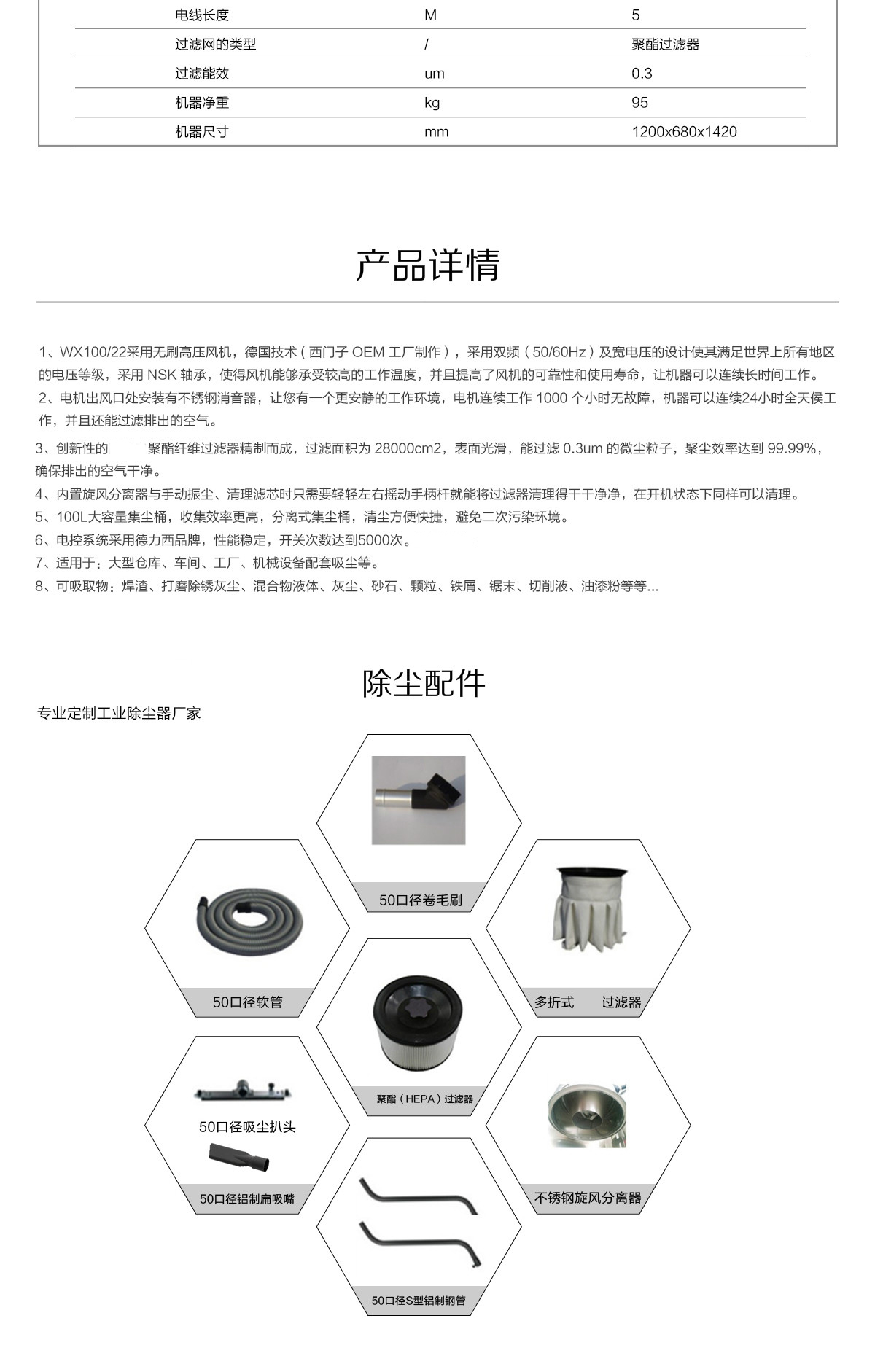 | 电线长度 | M | 5 |
|---|---|---|
| 过滤网的类型 | / | 聚酯过滤器 |
| 过滤能效 | um | 0.3 |
| 机器净重 | kg | 95 |
| 机器尺寸 | mm | 1200x680x1420 |

产品详情

1、WX100/22采用无刷高压风机，德国技术（西门子 OEM 工厂制作），采用双频（50/60Hz）及宽电压的设计使其满足世界上所有地区的电压等级，采用 NSK 轴承，使得风机能够承受较高的工作温度，并且提高了风机的可靠性和使用寿命，让机器可以连续长时间工作。

2、电机出风口处安装有不锈钢消音器，让您有一个更安静的工作环境，电机连续工作 1000 个小时无故障，机器可以连续24小时全天侯工作，并且还能过滤排出的空气。

3、创新性的 聚酯纤维过滤器精制而成，过滤面积为 28000cm2，表面光滑，能过滤 0.3um 的微尘粒子，聚尘效率达到 99.99%，确保排出的空气干净。

4、内置旋风分离器与手动振尘、清理滤芯时只需要轻轻左右摇动手柄杆就能将过滤器清理得干干净净，在开机状态下同样可以清理。

5、100L大容量集尘桶，收集效率更高，分离式集尘桶，清尘方便快捷，避免二次污染环境。

6、电控系统采用德力西品牌，性能稳定，开关次数达到5000次。

7、适用于：大型仓库、车间、工厂、机械设备配套吸尘等。

8、可吸取物：焊渣、打磨除锈灰尘、混合物液体、灰尘、砂石、颗粒、铁屑、锯末、切削液、油漆粉等等...

除尘配件

专业定制工业除尘器厂家

50口径卷毛刷

50口径软管

多折式 过滤器

聚酯（HEPA）过滤器

50口径吸尘扒头

50口径铝制扁吸嘴

不锈钢旋风分离器

50口径S型铝制钢管